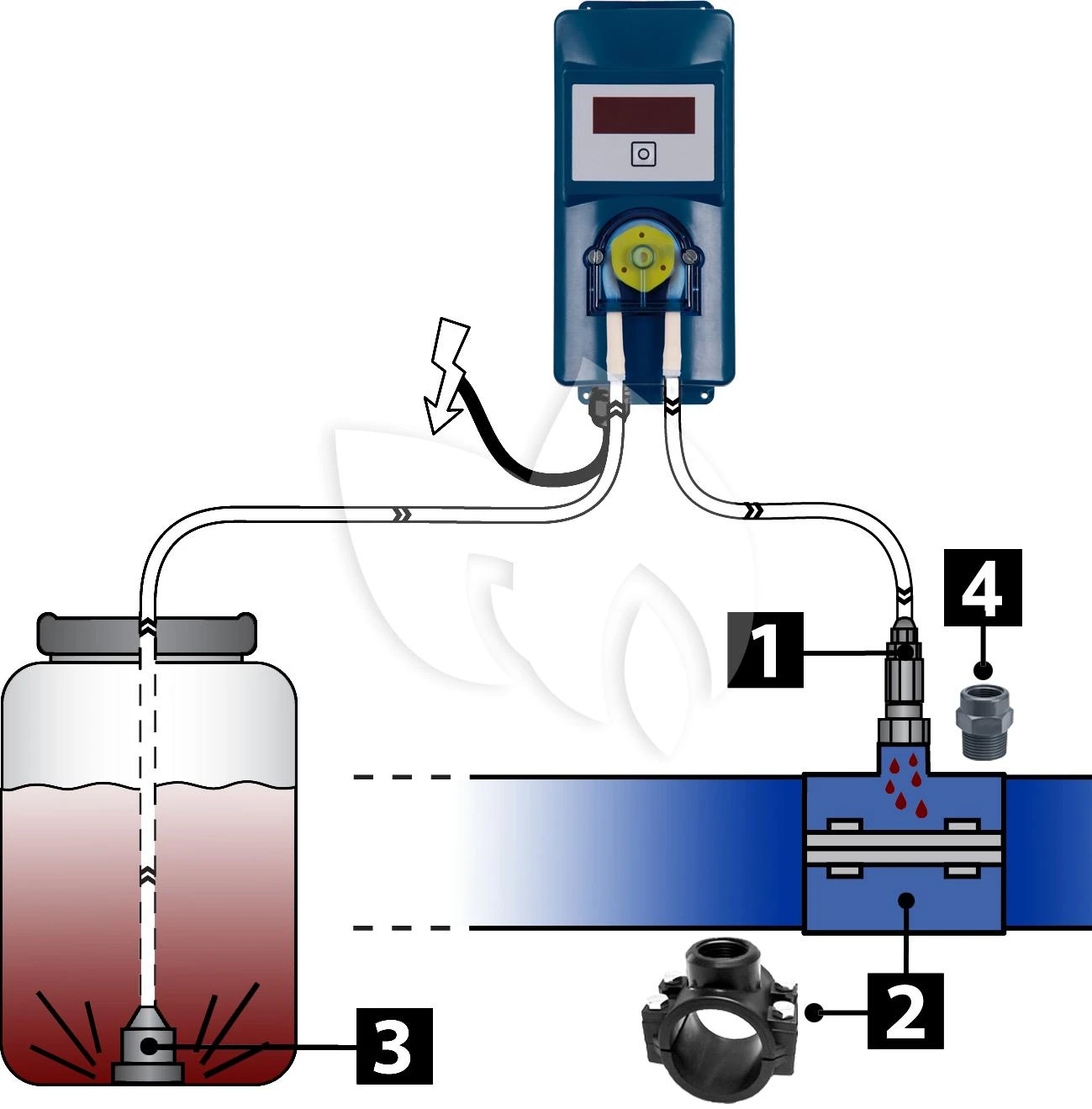 4
1
2
3